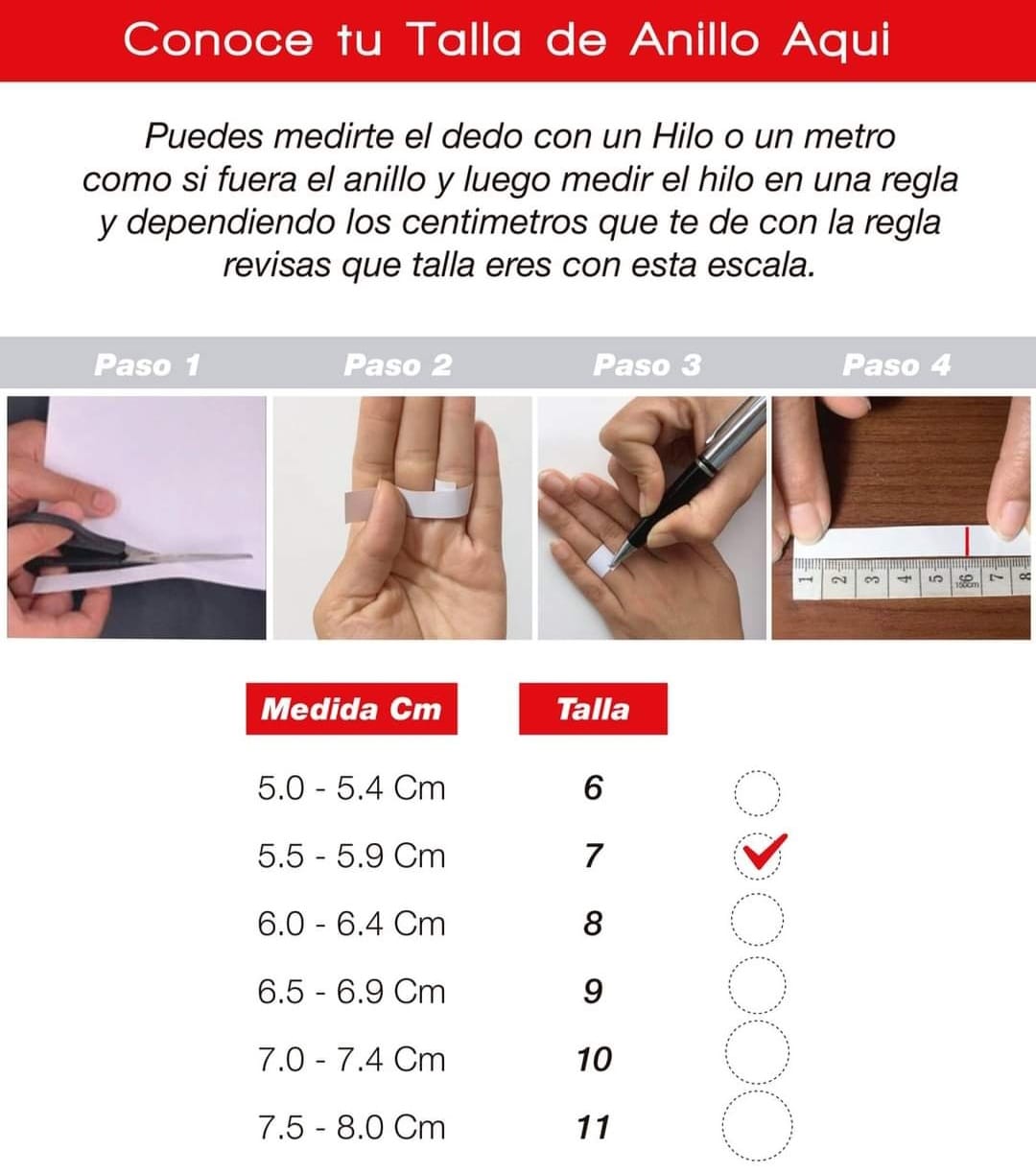 Conoce tu Talla de Anillo Aqui

Puedes medirte el dedo con un Hilo o un metro como si fuera el anillo y luego medir el hilo en una regla y dependiendo los centimetros que te de con la regla revisas que talla eres con esta escala.

Paso 1 Paso 2 Paso 3 Paso 4

1 2 3 4 5 6 7 8
150cm

| Medida Cm | Talla |
|---|---|
| 5.0 - 5.4 Cm | 6 |
| 5.5 - 5.9 Cm | 7 |
| 6.0 - 6.4 Cm | 8 |
| 6.5 - 6.9 Cm | 9 |
| 7.0 - 7.4 Cm | 10 |
| 7.5 - 8.0 Cm | 11 |